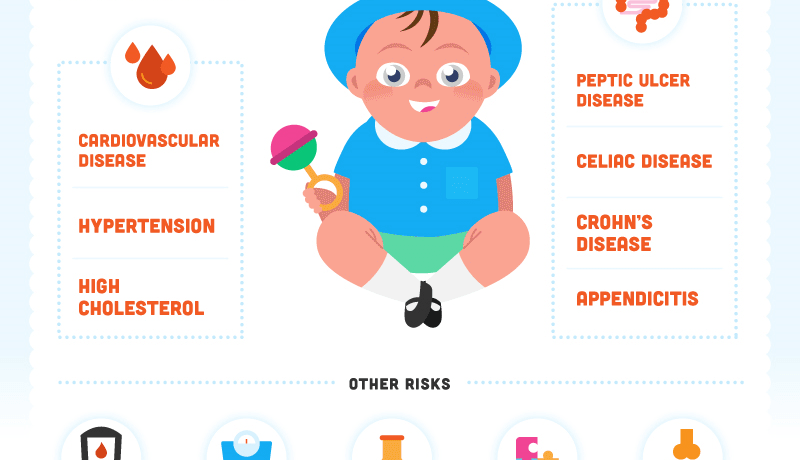 CARDIOVASCULAR DISEASE

HYPERTENSION

HIGH CHOLESTEROL

PEPTIC ULCER DISEASE

CELIAC DISEASE

CROHN'S DISEASE

APPENDICITIS

OTHER RISKS