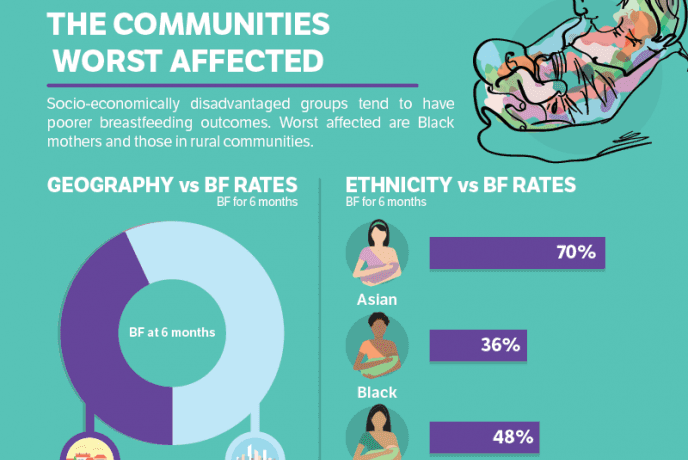 THE COMMUNITIES WORST AFFECTED

Socio-economically disadvantaged groups tend to have poorer breastfeeding outcomes. Worst affected are Black mothers and those in rural communities.

GEOGRAPHY vs BF RATES
BF for 6 months

BF at 6 months

ETHNICITY vs BF RATES
BF for 6 months

70%
Asian

36%
Black

48%