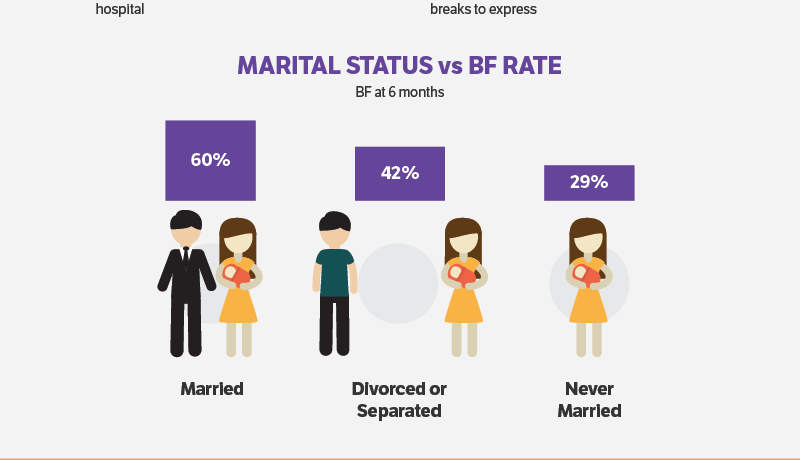 hospital

breaks to express

MARITAL STATUS vs BF RATE

BF at 6 months

60%

42%

29%

Married

Divorced or Separated

Never Married