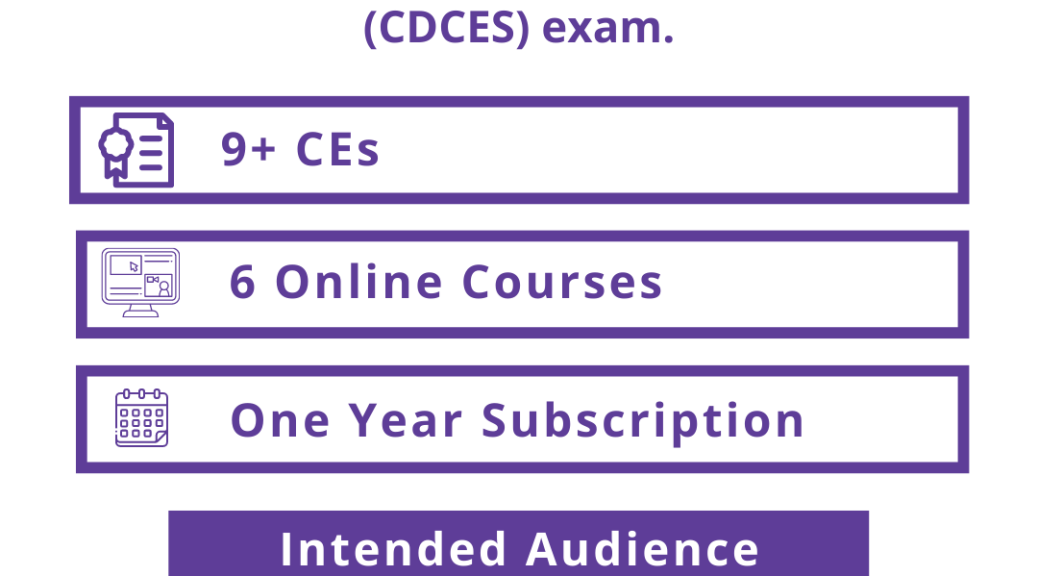 (CDCES) exam.

9+ CEs

6 Online Courses

One Year Subscription

Intended Audience