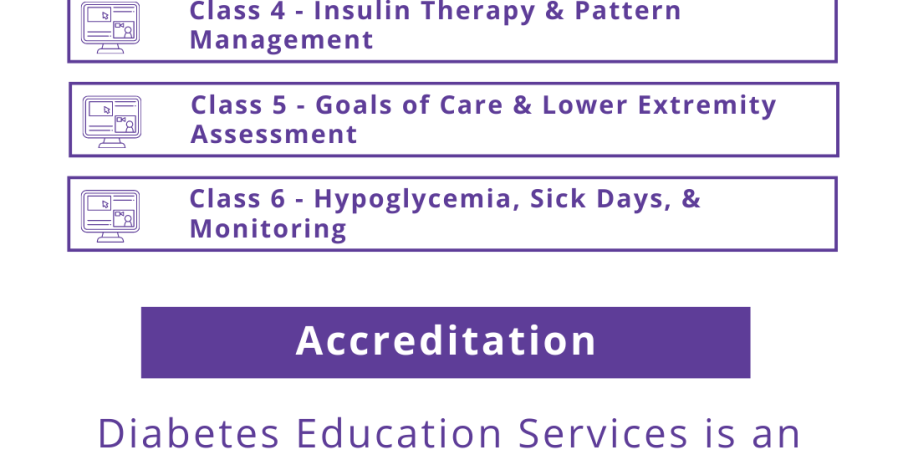 Class 4 - Insulin Therapy & Pattern Management

Class 5 - Goals of Care & Lower Extremity Assessment

Class 6 - Hypoglycemia, Sick Days, & Monitoring

Accreditation

Diabetes Education Services is an